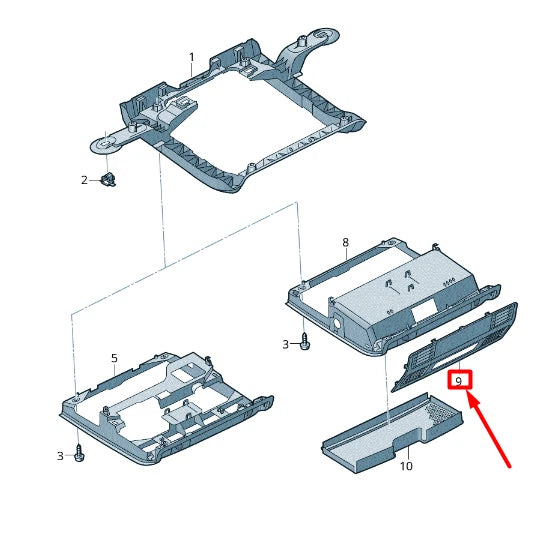 1
2
8
3
5
9
3
10