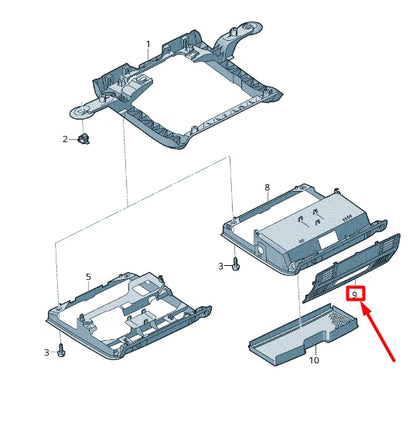 1
2
8
3
5
9
3
10