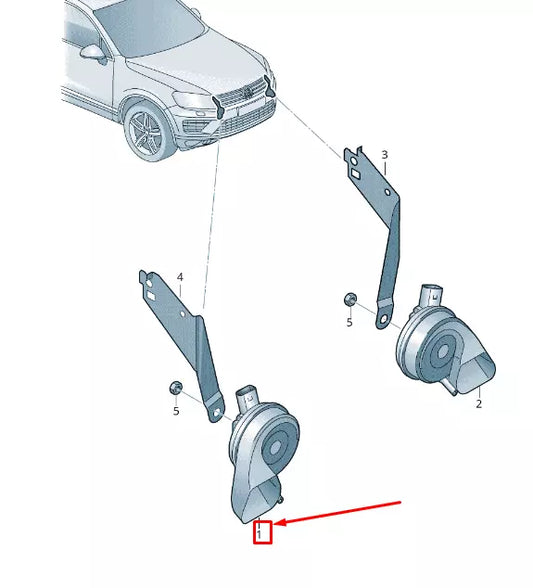 3
4
5
5
2
1