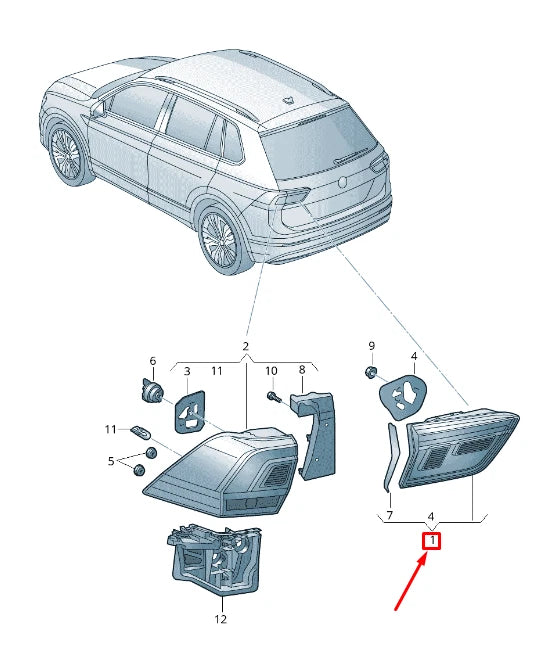 2
6
3
11
10
8
9
4
11
5
7
4
1
12