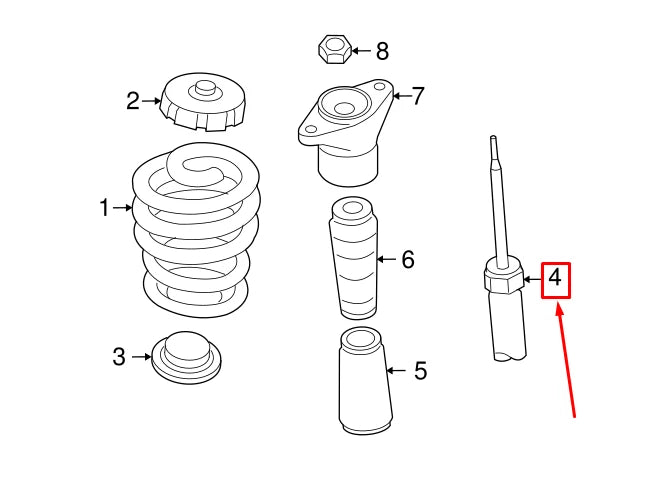 8
2
7
1
6
4
3
5