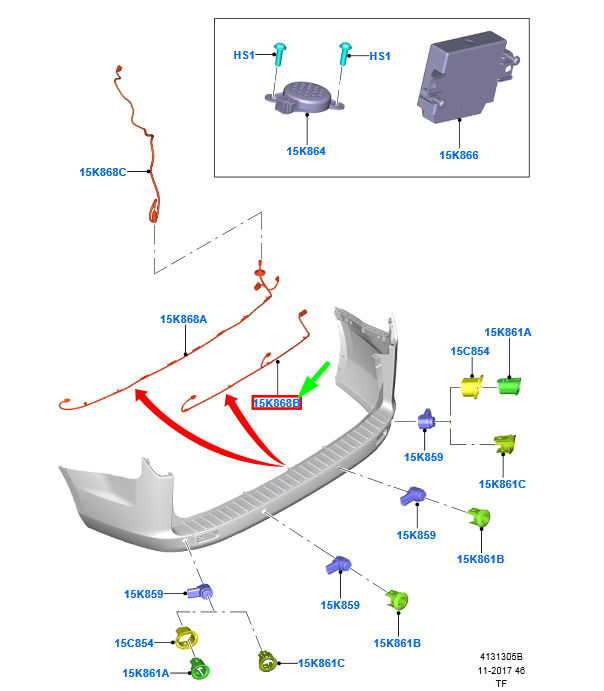 HS1
HS1
15K864
15K866
15K868C
15K868A
15K868B
15C854
15K861A
15K859
15K861C
15K859
15K861B
15K859
15K859
15K861B
15C854
15K861A
15K861C
4131305B
11-2017 46
TF