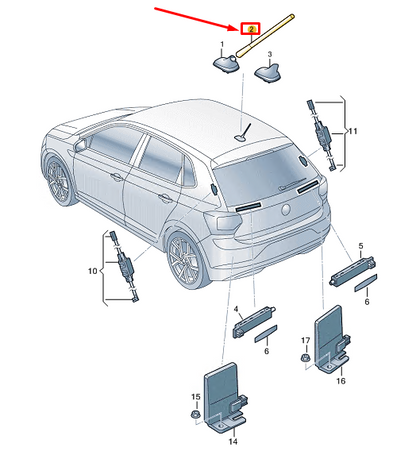 2
1
3
11
10
5
6
4
6
17
16
15
14