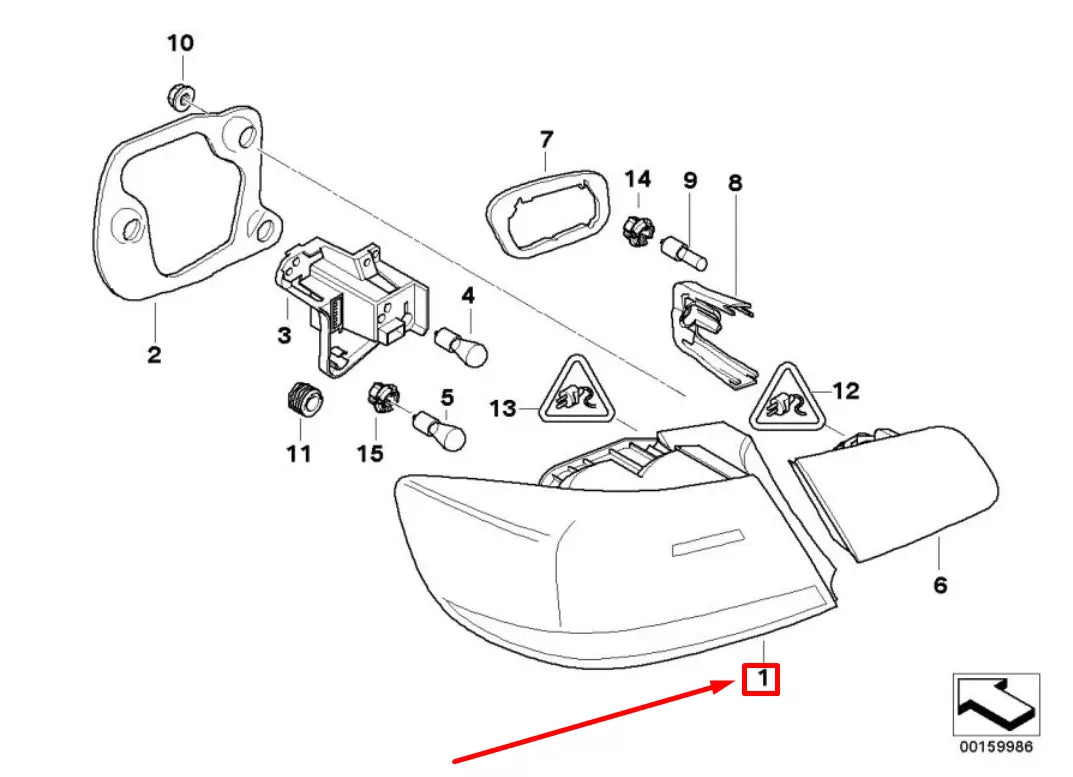 10
7
14
9
8
2
3
4
13
12
11
15
5
6
1
00159986