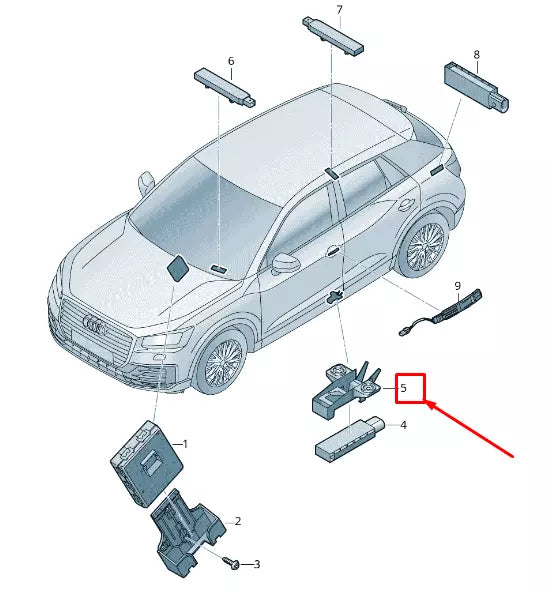 7
6
8
9
5
4
1
2
3