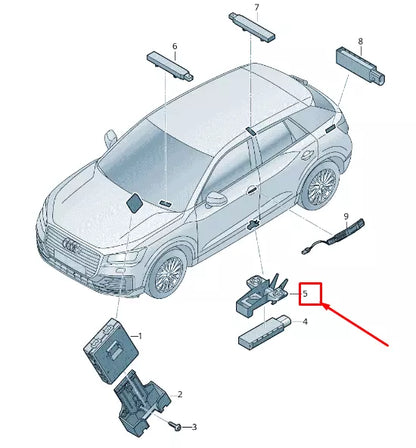 7
6
8
9
5
4
1
2
3