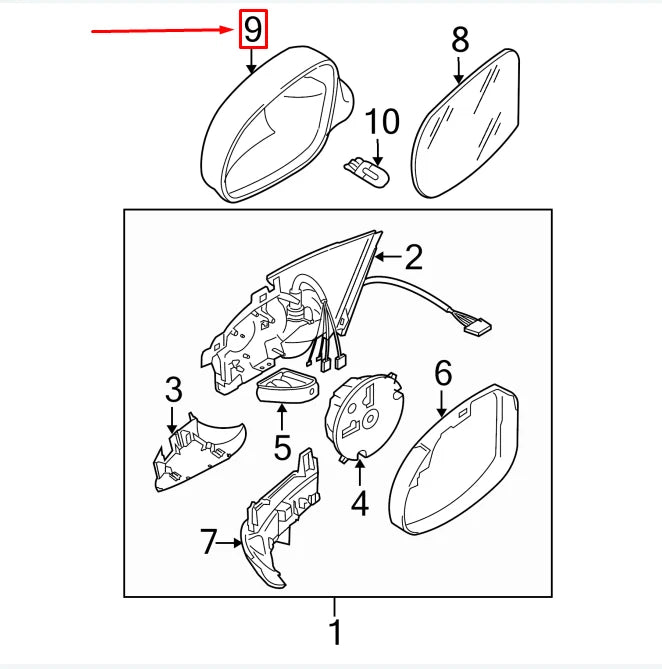 9
8
10
2
3
6
5
4
7
1