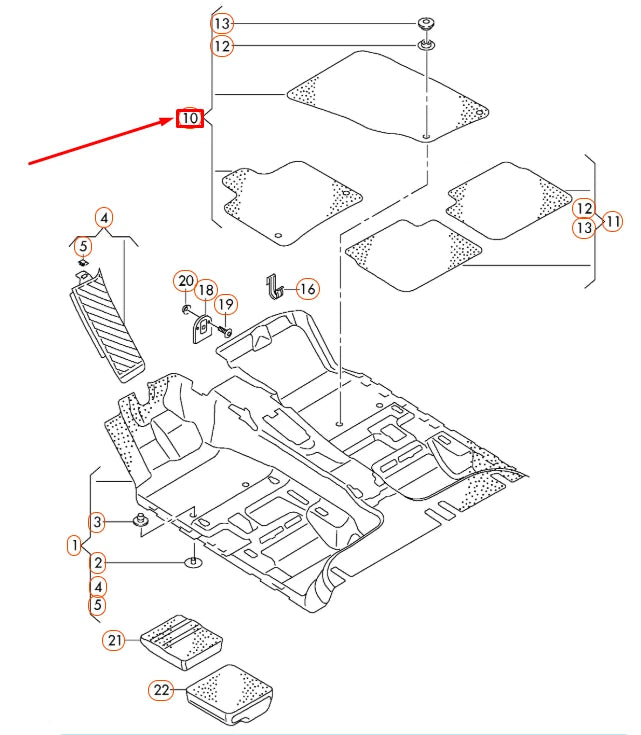 13
12
10
12
13
11
4
5
20
18
19
16
3
1
2
4
5
21
22