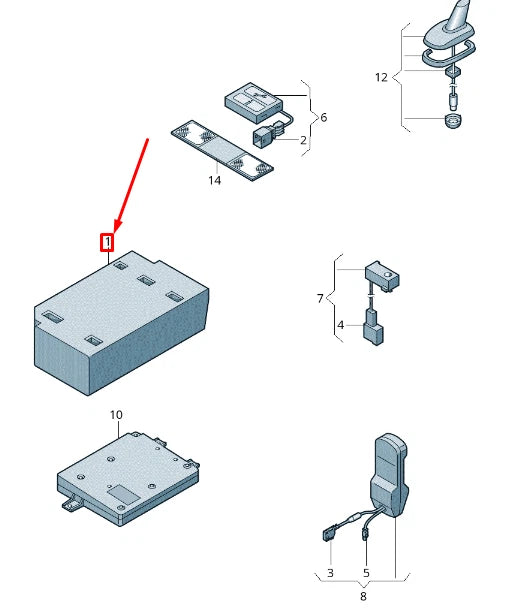 12

6

2

14

1

7

4

10

3

5

8