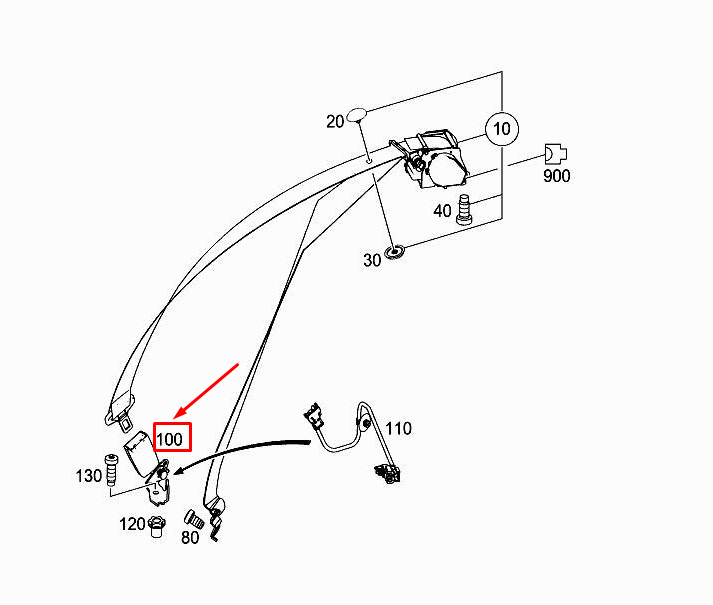 20
10
900
40
30
100
110
130
120
80