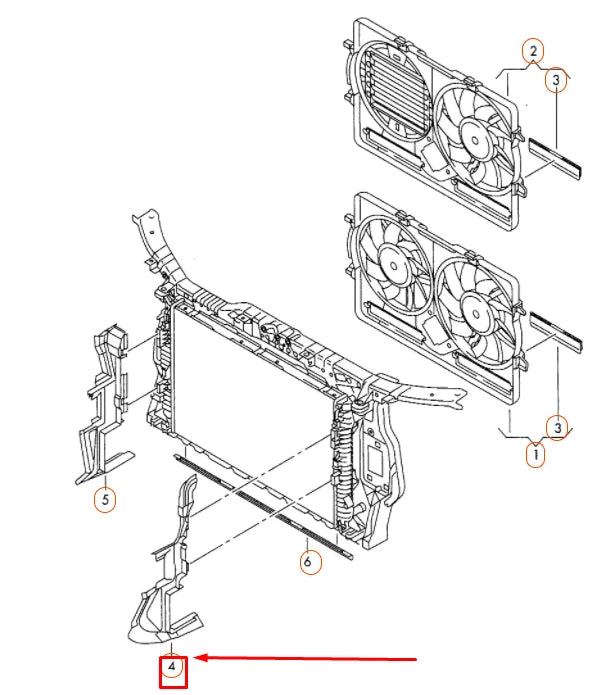 2
3
3
1
5
6
4