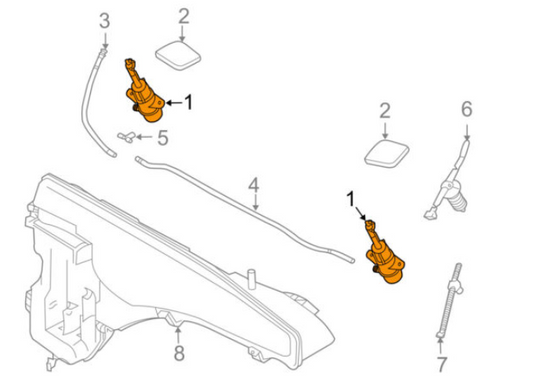 3
2
1
5
2
6
4
1
8
7