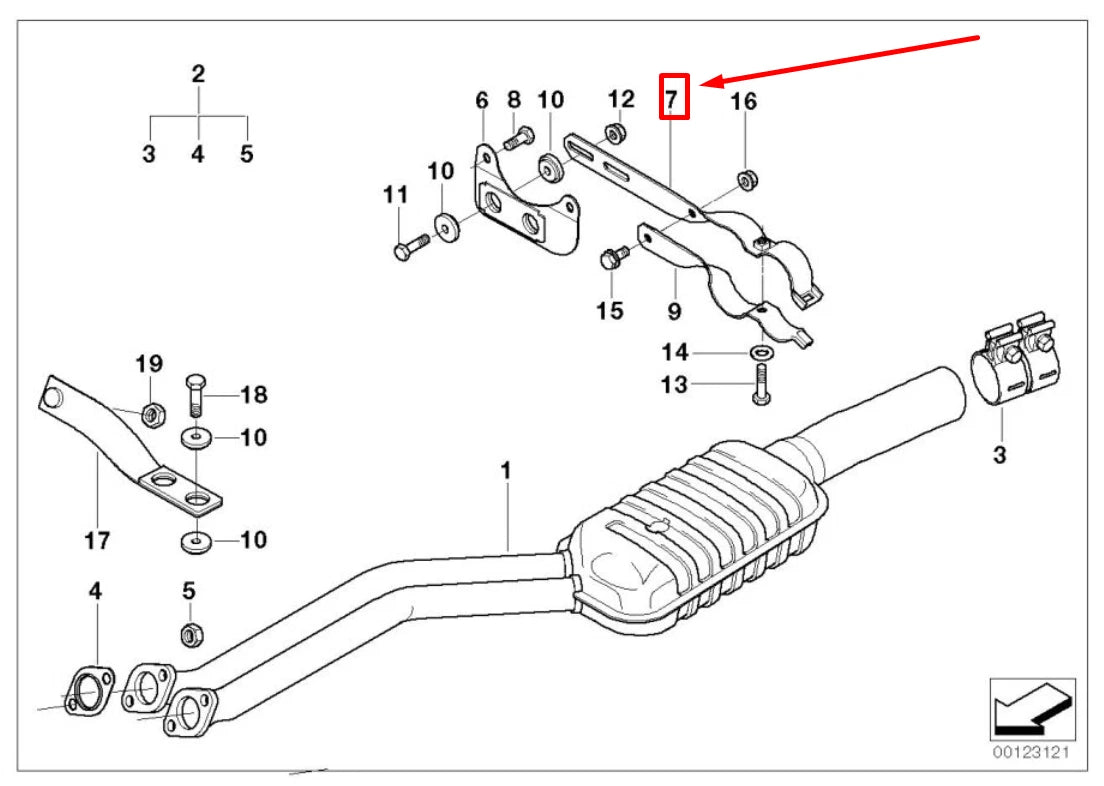 2
3 4 5
6 8 10
12
7
16
10
11
15 9
14
13
19
18
10
17
10
1
3
4
5
00123121