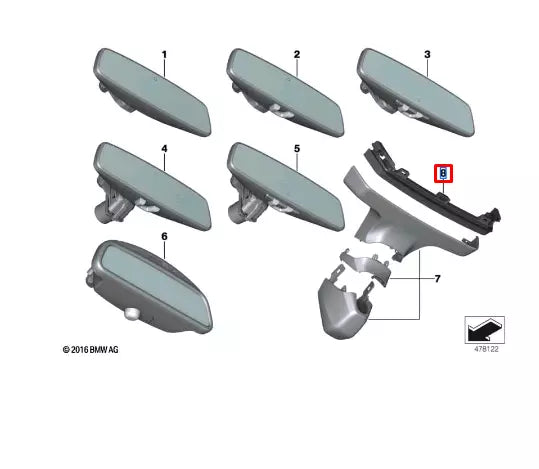 1
2
3
4
5
8
6
7
© 2016 BMW AG
478122