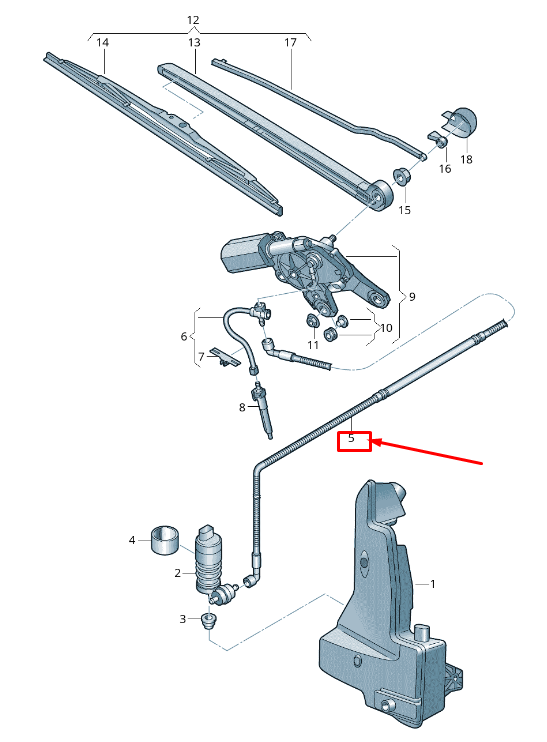 12
14
13
17
18
16
15
9
10
11
6
7
8
5
4
2
3
1