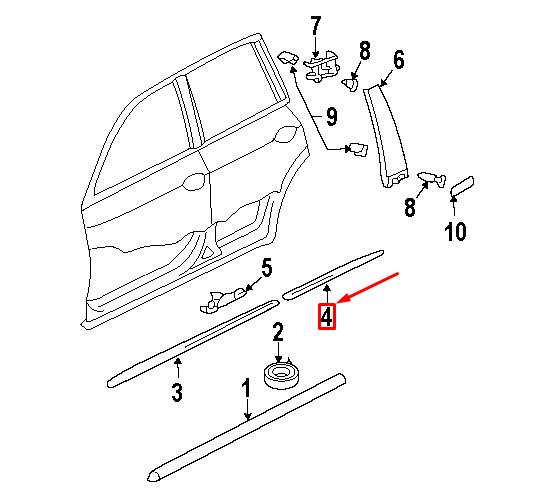 7
8
6
9
8
10
5
4
2
3
1