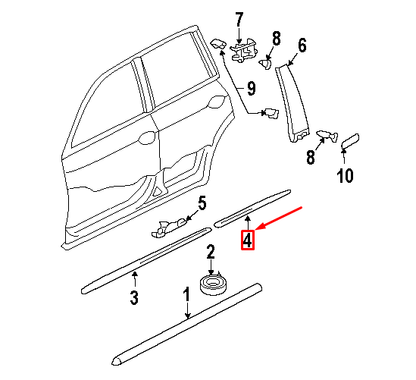 7
8
6
9
8
10
5
4
2
3
1