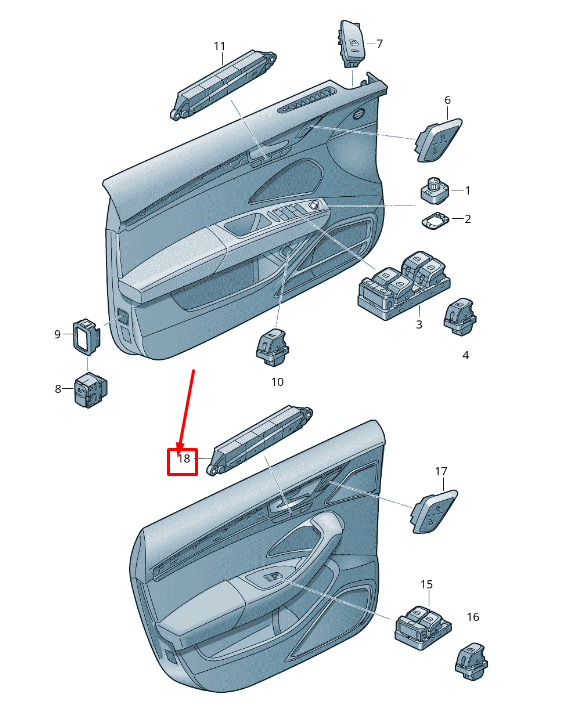 11
7
6
1
2
3
4
9
8
10
18
17
15
16