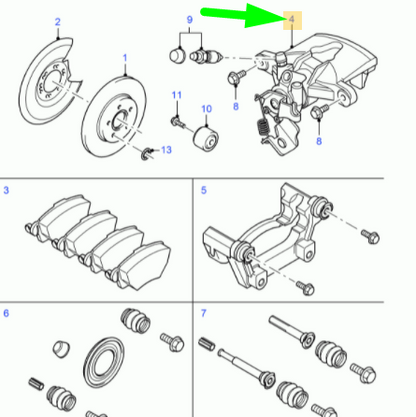 2
9
4
1
8
11
10
8
13
3
5
6
7