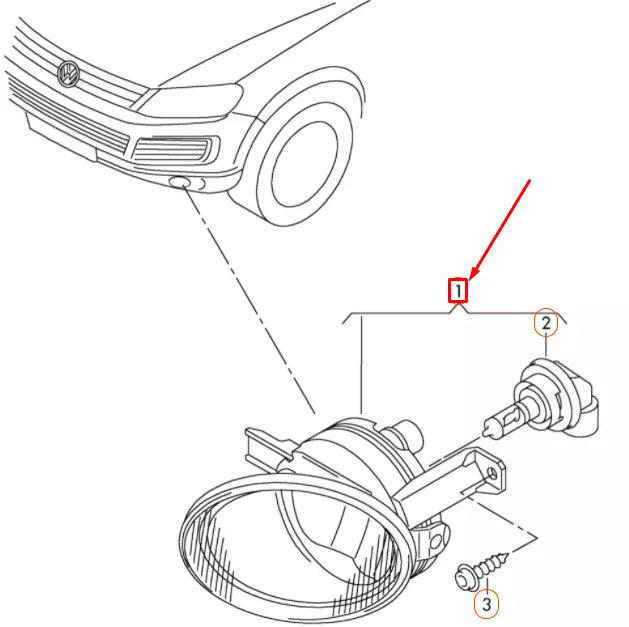 1
2
3