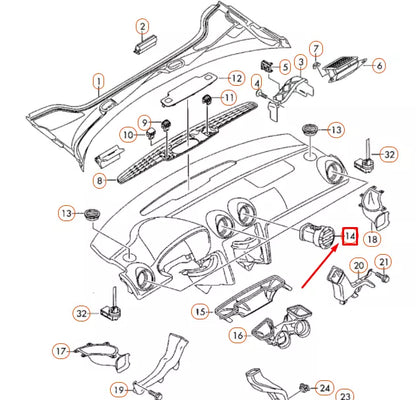 2
7
5
3
6
1
12
4
11
9
10
13
32
8
13
14
18
20
21
32
15
16
17
19
24
23