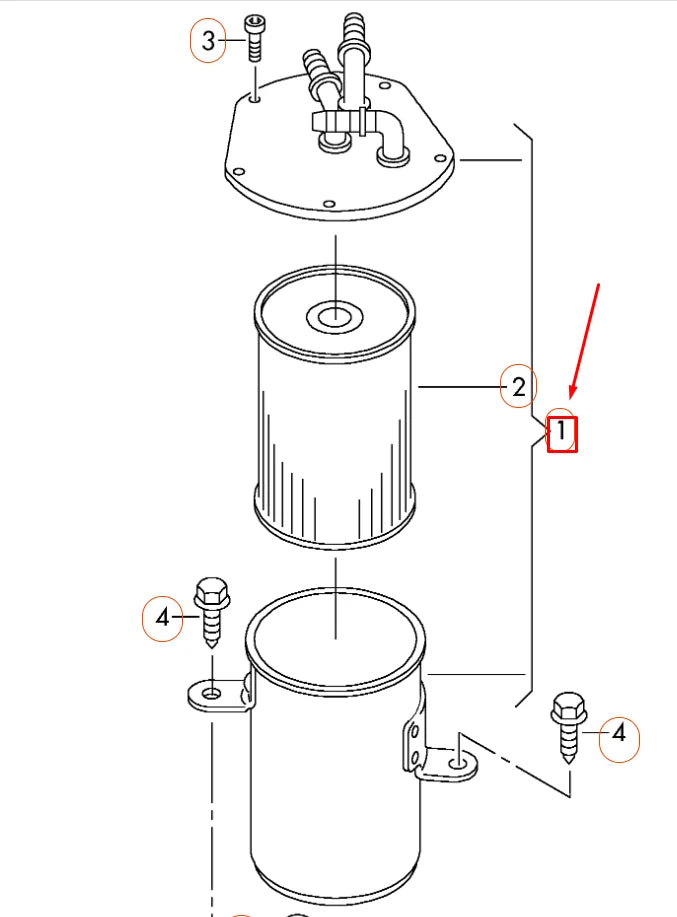 3
2
1
4
4