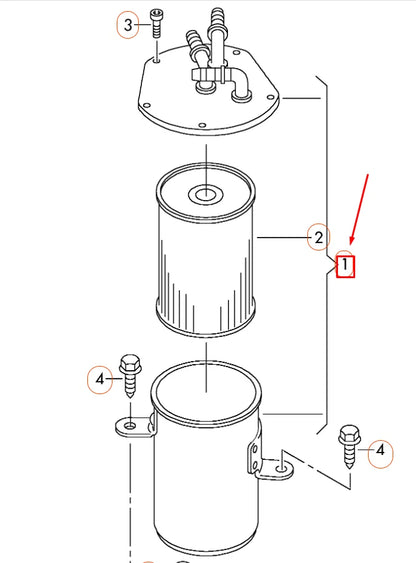 3
2
1
4
4