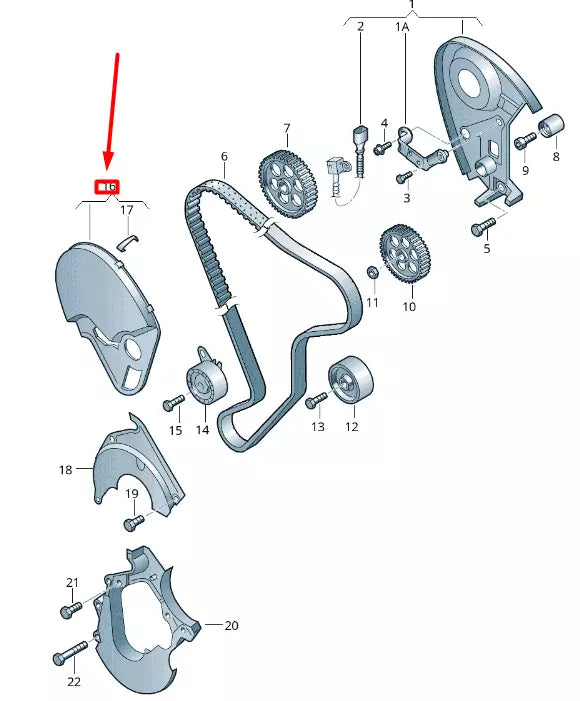 1
2
1A
4
7
6
9
8
3
5
16
17
11
10
15
14
13
12
18
19
21
20
22