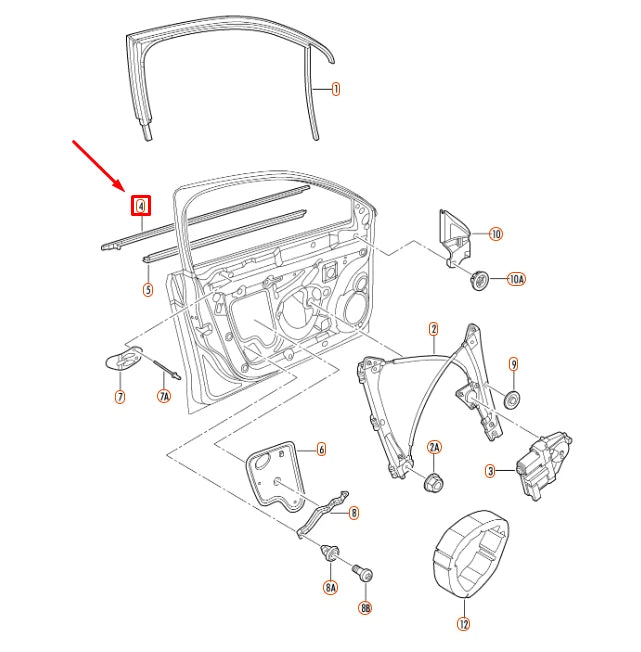 1
4
5
10
10A
2
9
7
7A
6
2A
3
8
8A
8B
12