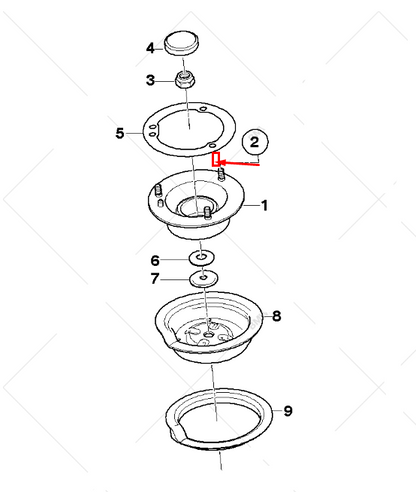 4
3
5
2
1
6
7
8
9