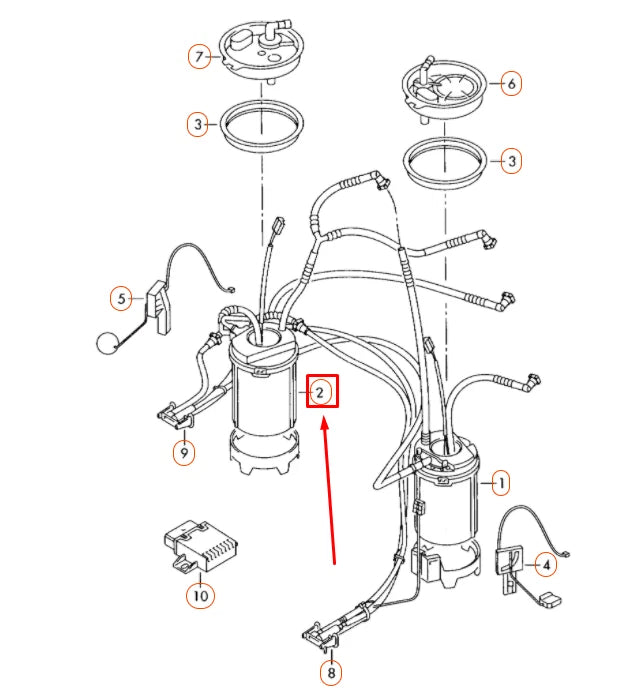 7
6
3
3
5
2
9
1
10
4
8