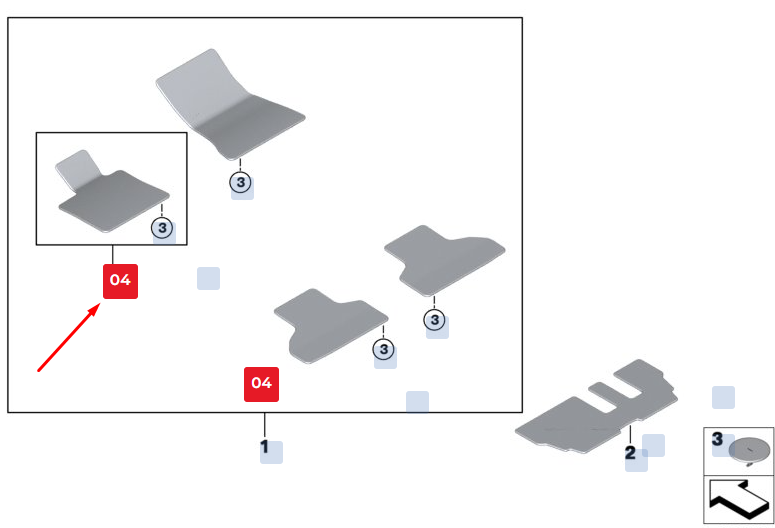 3
3
04
3
3
04
1
2
3