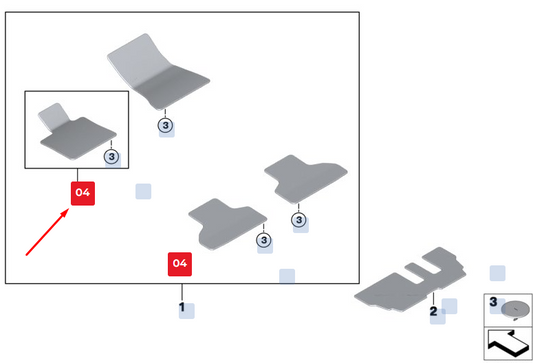 3
3
04
3
3
04
1
2
3