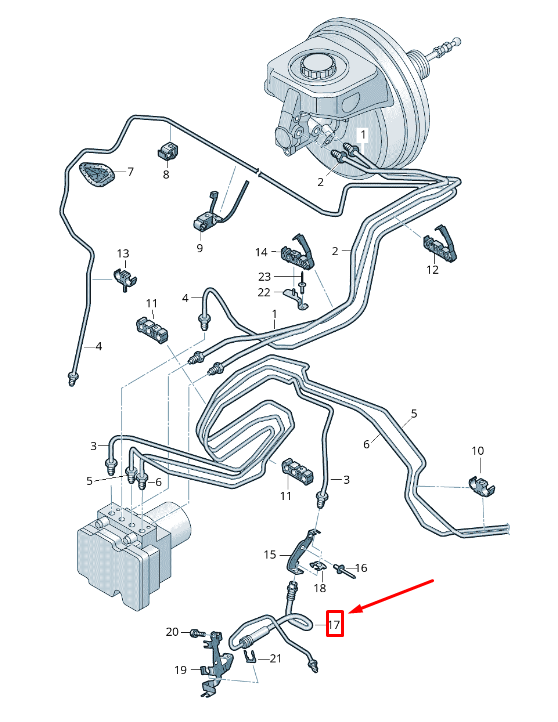 1
2
7
8
9
13
14
23
22
2
12
4
11
1
4
3
5
6
5
6
10
11
3
15
16
18
17
20
19
21