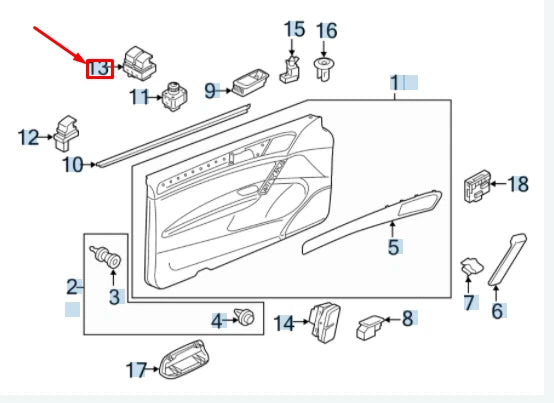 13
15
16
11
9
1
12
10
18
5
2
3
7
6
4
14
8
17