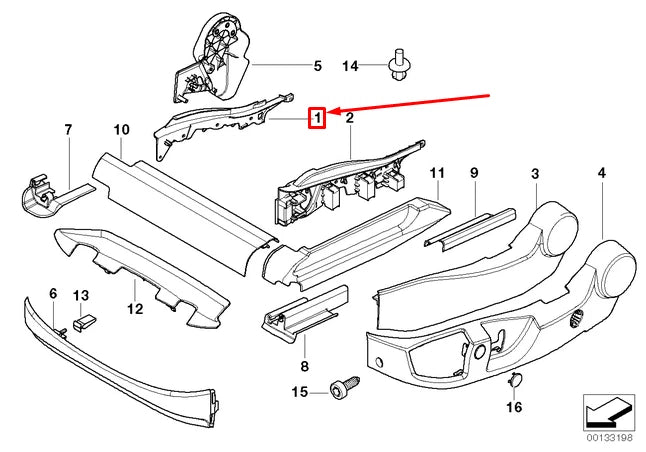 5
14
1
2
7
10
11
9
3
4
6
13
12
8
15
16
00133198