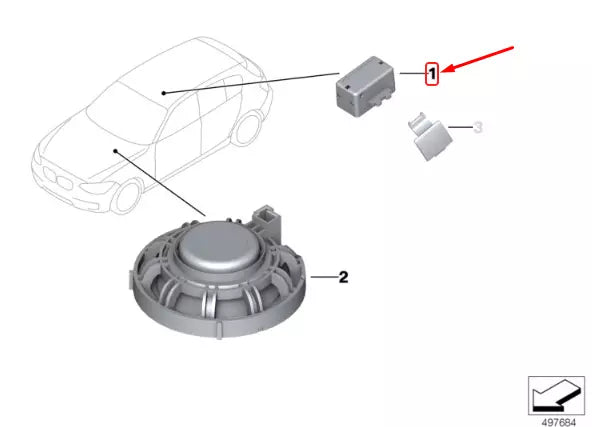 1

3

2

497684