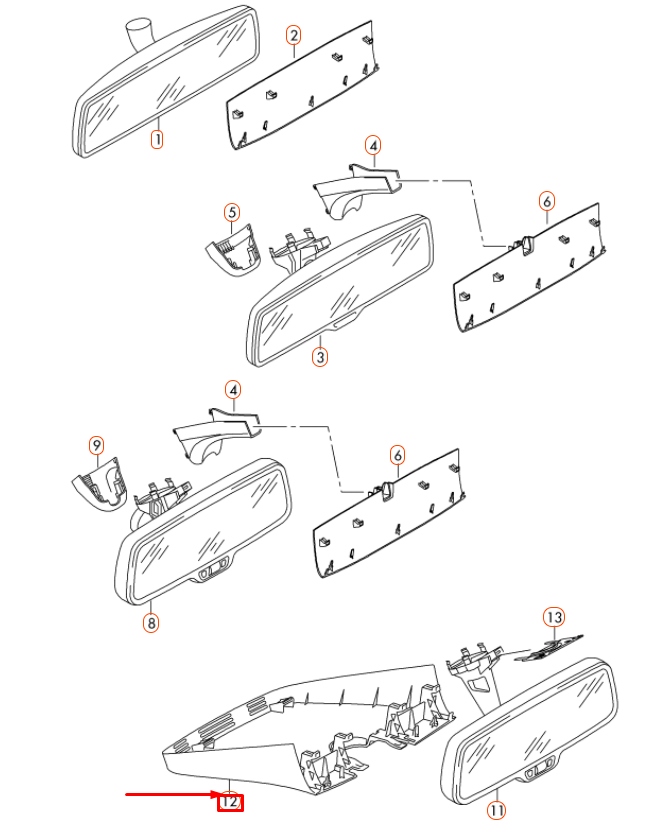 1
2
4
5
6
3
4
9
6
8
13
12
11