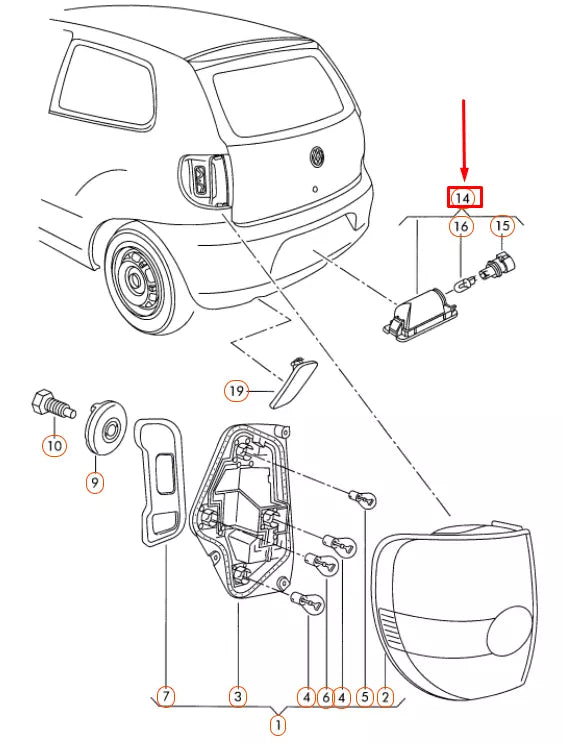 14
16
15
19
10
9
7
3
4
6
4
5
2
1