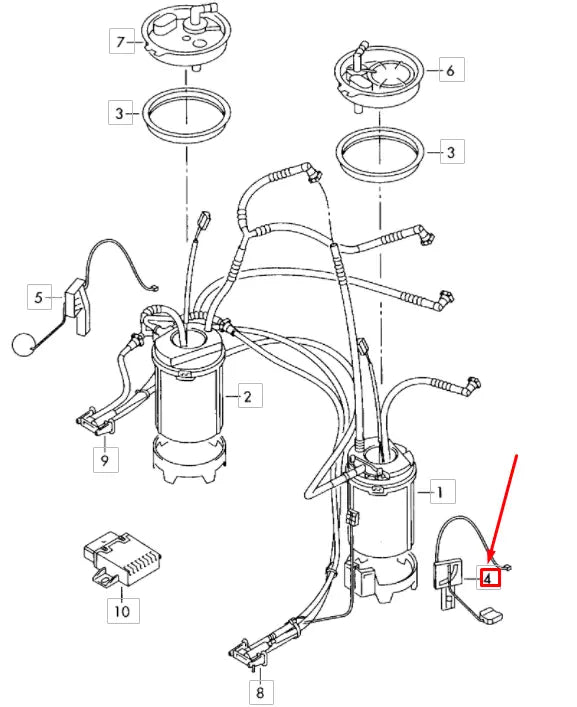 7
6
3
3
5
2
9
1
4
10
8