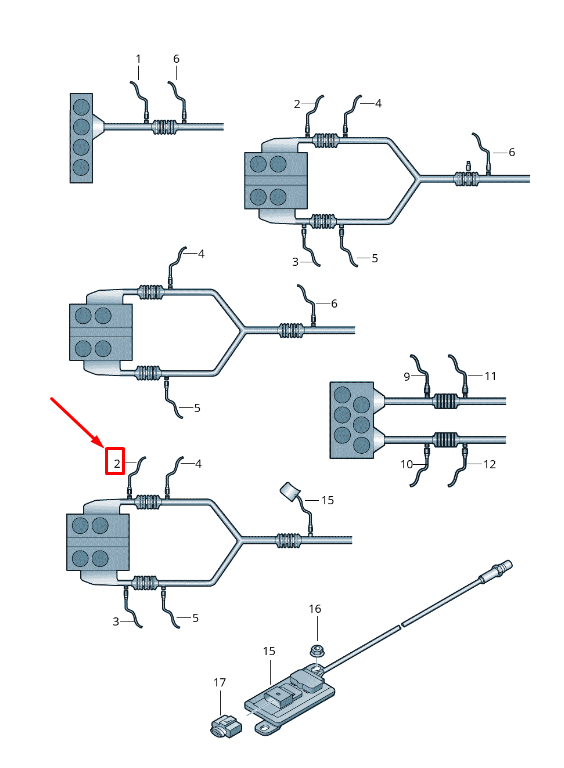 1
6
2
4
6
3
5
4
6
5
9
11
10
12
2
4
15
3
5
16
15
17