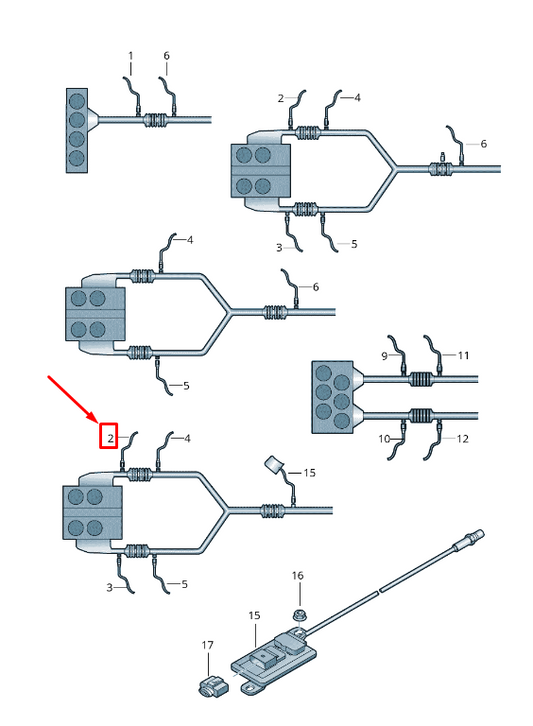 1
6
2
4
6
3
5
4
6
5
9
11
10
12
2
4
15
3
5
16
15
17