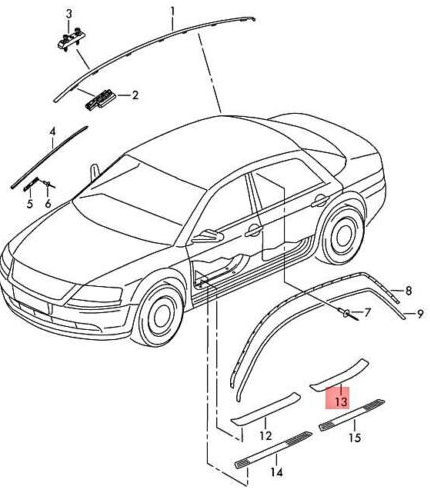 3
1
2
4
5
6
8
7
9
13
12
15
14