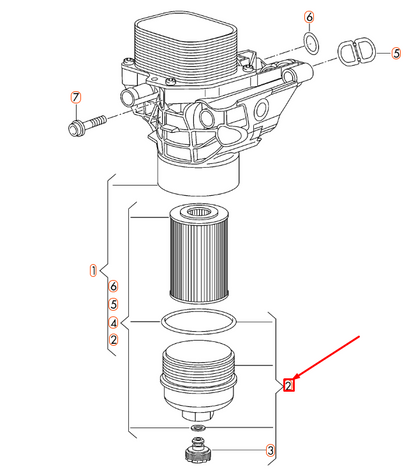 6
5
7
1
6
5
4
2
2
3