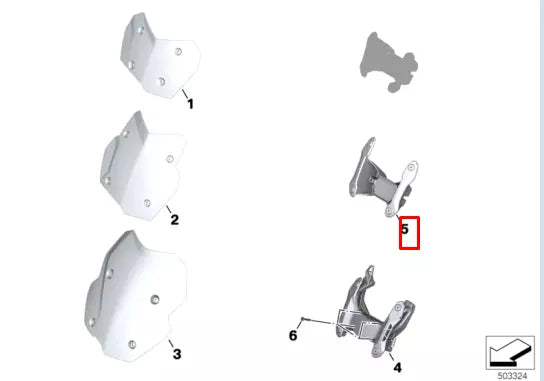 1
2
3
5
6
4
503324