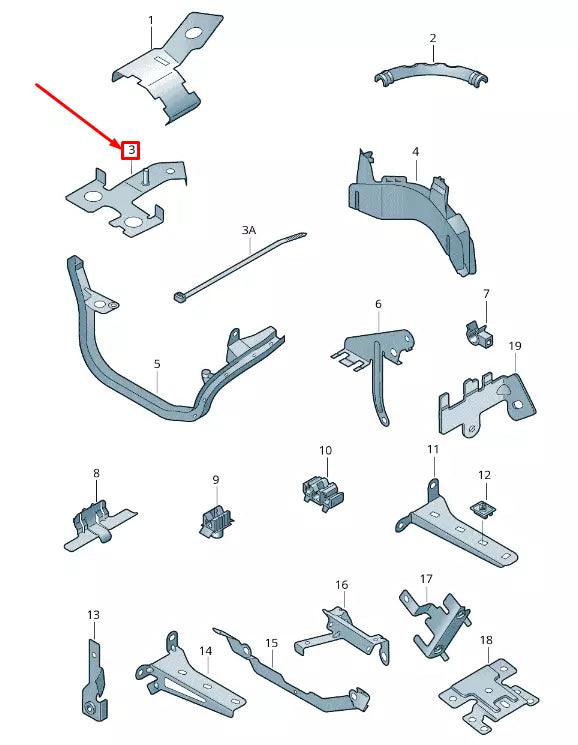 1
2
3
4
3A
5
6
7
19
8
9
10
11
12
13
14
15
16
17
18