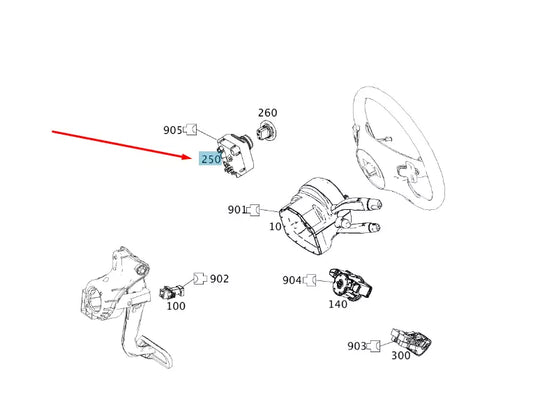 260
905
250
901
10
902
100
904
140
903
300