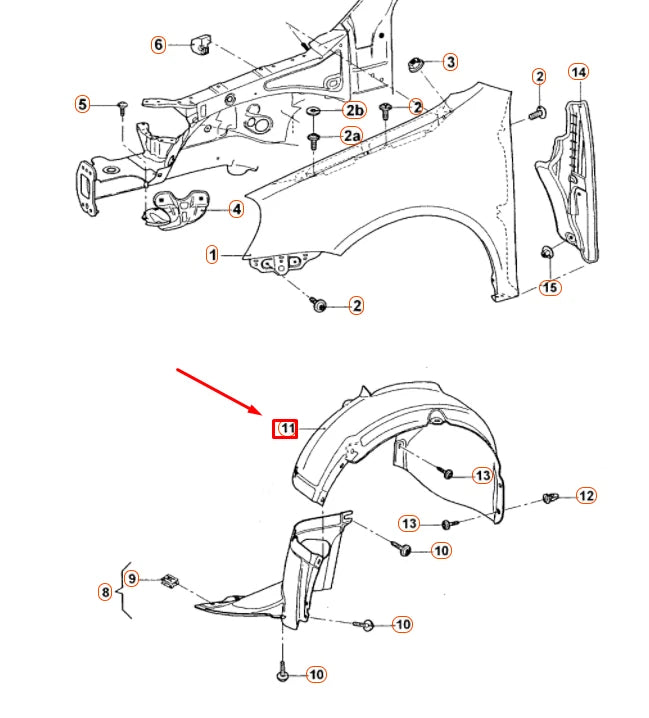 6
3
2
14
5
2b
2
2a
4
1
15
2
11
13
12
13
10
9
8
10
10