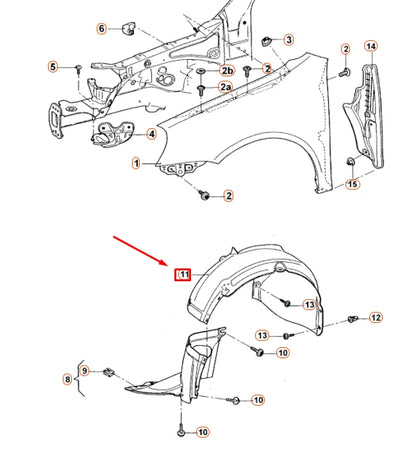 6
3
2
14
5
2b
2
2a
4
1
15
2
11
13
12
13
10
9
8
10
10