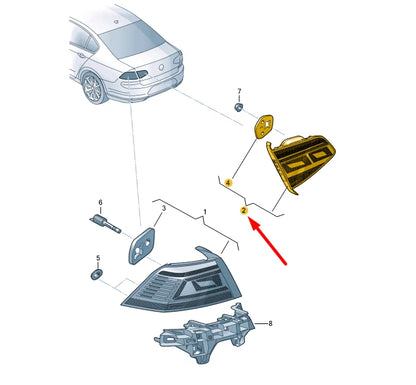 7
4
2
6
3
1
5
8